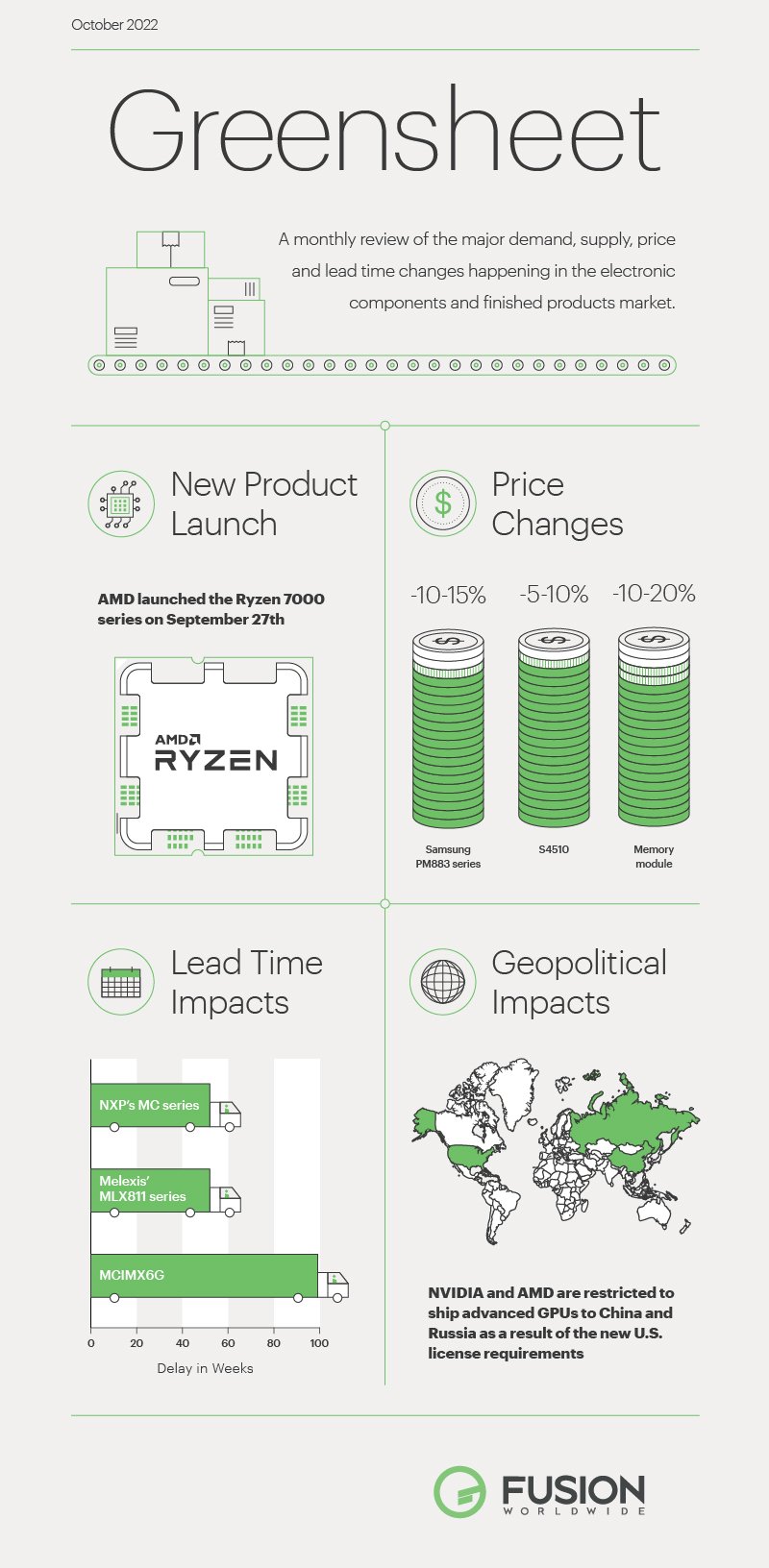 October 2022

Greensheet

A monthly review of the major demand, supply, price and lead time changes happening in the electronic components and finished products market.

New Product Launch

AMD launched the Ryzen 7000 series on September 27th

AMD RYZEN

Price Changes

-10-15%
-5-10%
-10-20%

Samsung PM883 series
S4510
Memory module

Lead Time Impacts

NXP's MC series
Melexis' MLX811 series
MCIMX6G

0 20 40 60 80 100
Delay in Weeks

Geopolitical Impacts

NVIDIA and AMD are restricted to ship advanced GPUs to China and Russia as a result of the new U.S. license requirements

FUSION WORLDWIDE