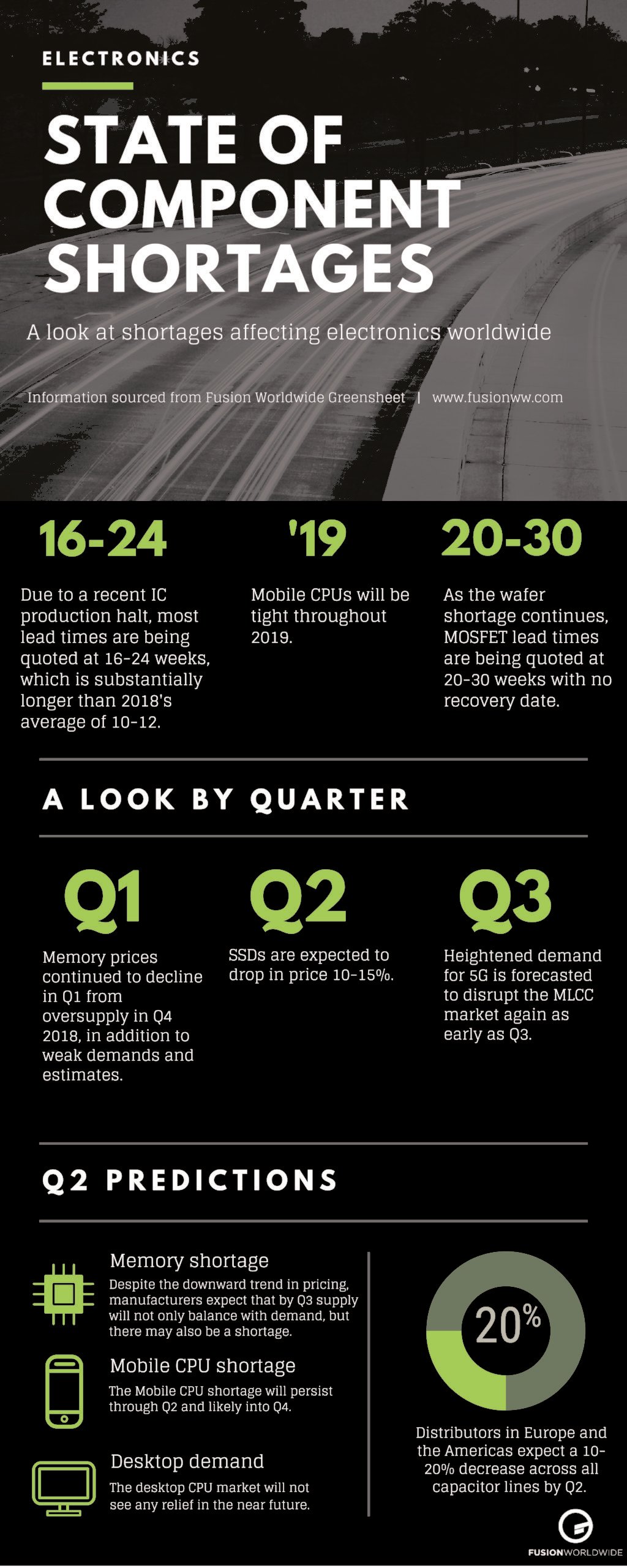 ELECTRONICS

STATE OF COMPONENT SHORTAGES

A look at shortages affecting electronics worldwide

Information sourced from Fusion Worldwide Greensheet | www.fusionww.com

16-24

Due to a recent IC production halt, most lead times are being quoted at 16-24 weeks, which is substantially longer than 2018's average of 10-12.

'19

Mobile CPUs will be tight throughout 2019.

20-30

As the wafer shortage continues, MOSFET lead times are being quoted at 20-30 weeks with no recovery date.

A LOOK BY QUARTER

Q1

Memory prices continued to decline in Q1 from oversupply in Q4 2018, in addition to weak demands and estimates.

Q2

SSDs are expected to drop in price 10-15%.

Q3

Heightened demand for 5G is forecasted to disrupt the MLCC market again as early as Q3.

Q2 PREDICTIONS

Memory shortage

Despite the downward trend in pricing, manufacturers expect that by Q3 supply will not only balance with demand, but there may also be a shortage.

Mobile CPU shortage

The Mobile CPU shortage will persist through Q2 and likely into Q4.

Desktop demand

The desktop CPU market will not see any relief in the near future.

20%

Distributors in Europe and the Americas expect a 10-20% decrease across all capacitor lines by Q2.

FUSIONWORLDWIDE